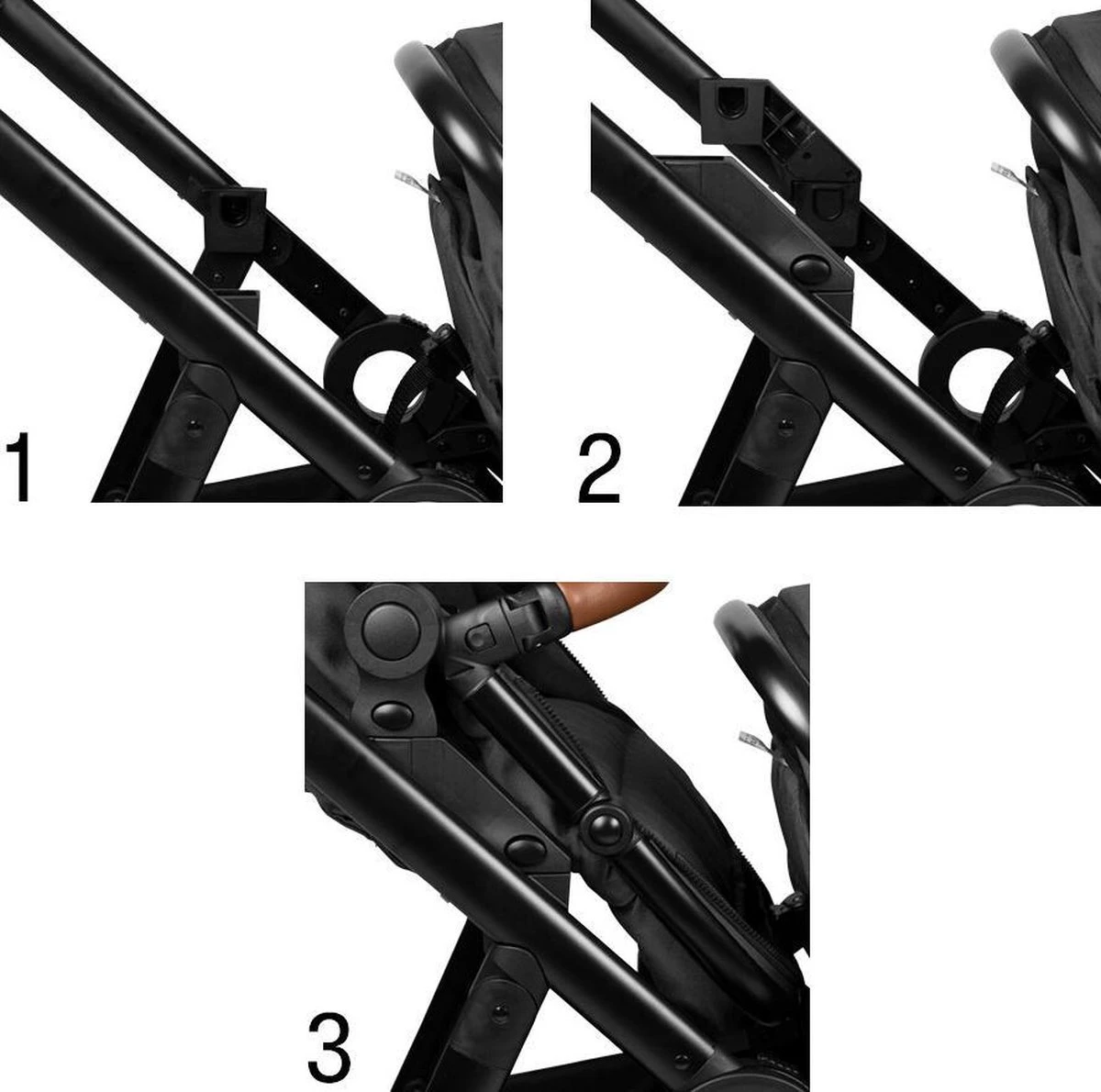 1

2

3